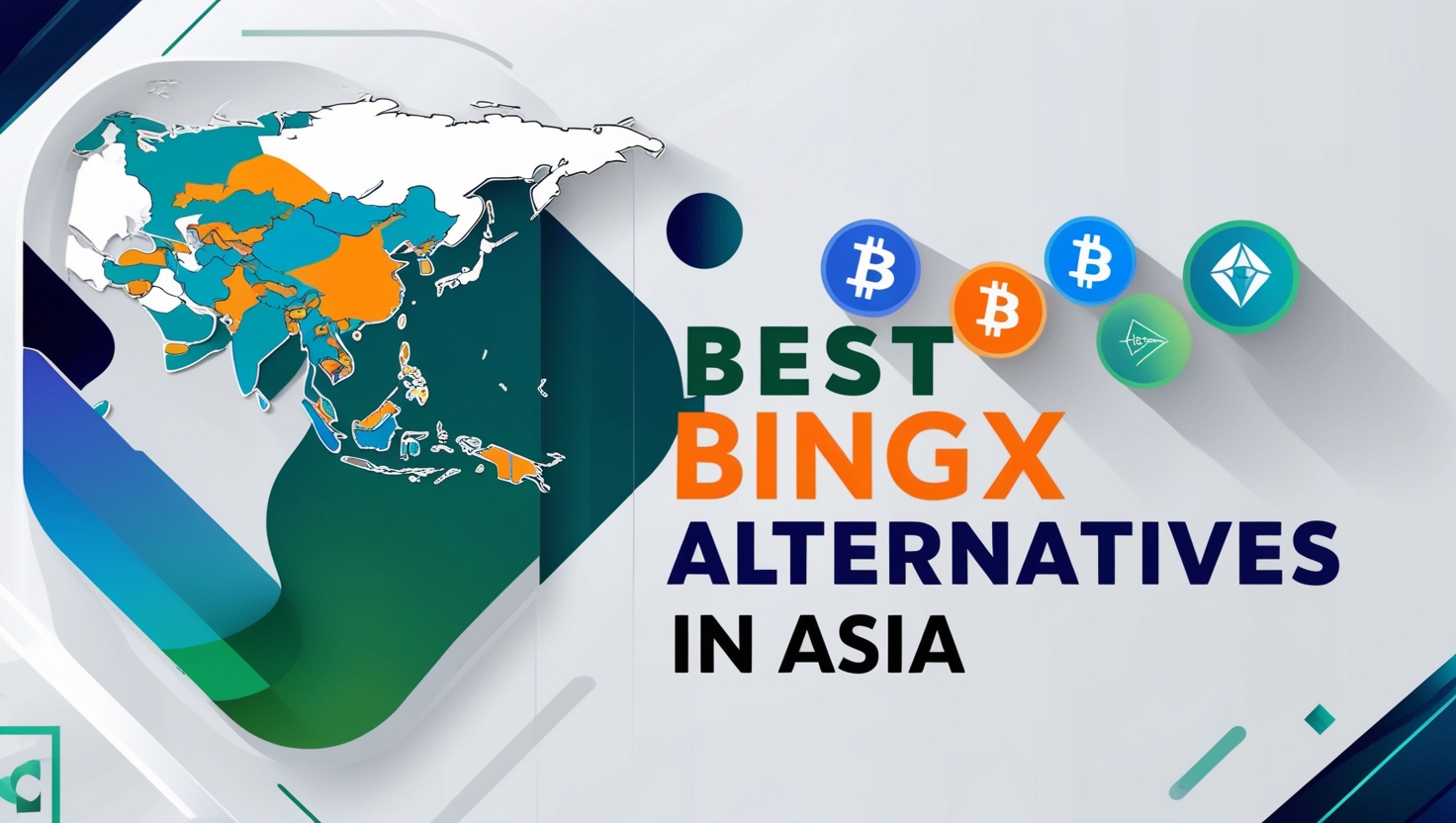 BEST
BINGX
ALTERNATIVES
IN ASIA